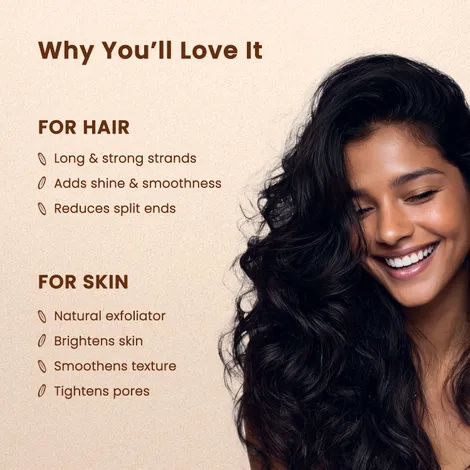 Why You'll Love It

FOR HAIR

Long & strong strands
Adds shine & smoothness
Reduces split ends

FOR SKIN

Natural exfoliator
Brightens skin
Smoothens texture
Tightens pores